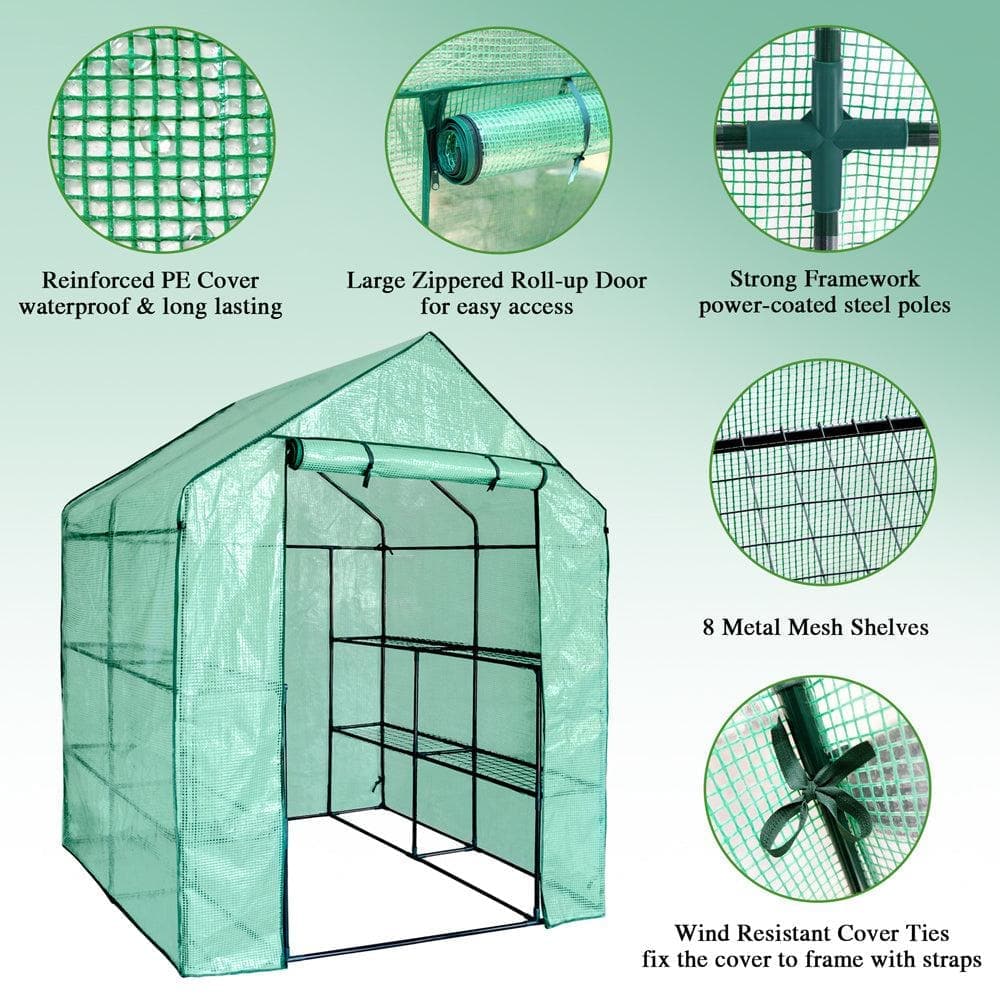 Reinforced PE Cover
waterproof & long lasting

Large Zippered Roll-up Door
for easy access

Strong Framework
power-coated steel poles

8 Metal Mesh Shelves

Wind Resistant Cover Ties
fix the cover to frame with straps