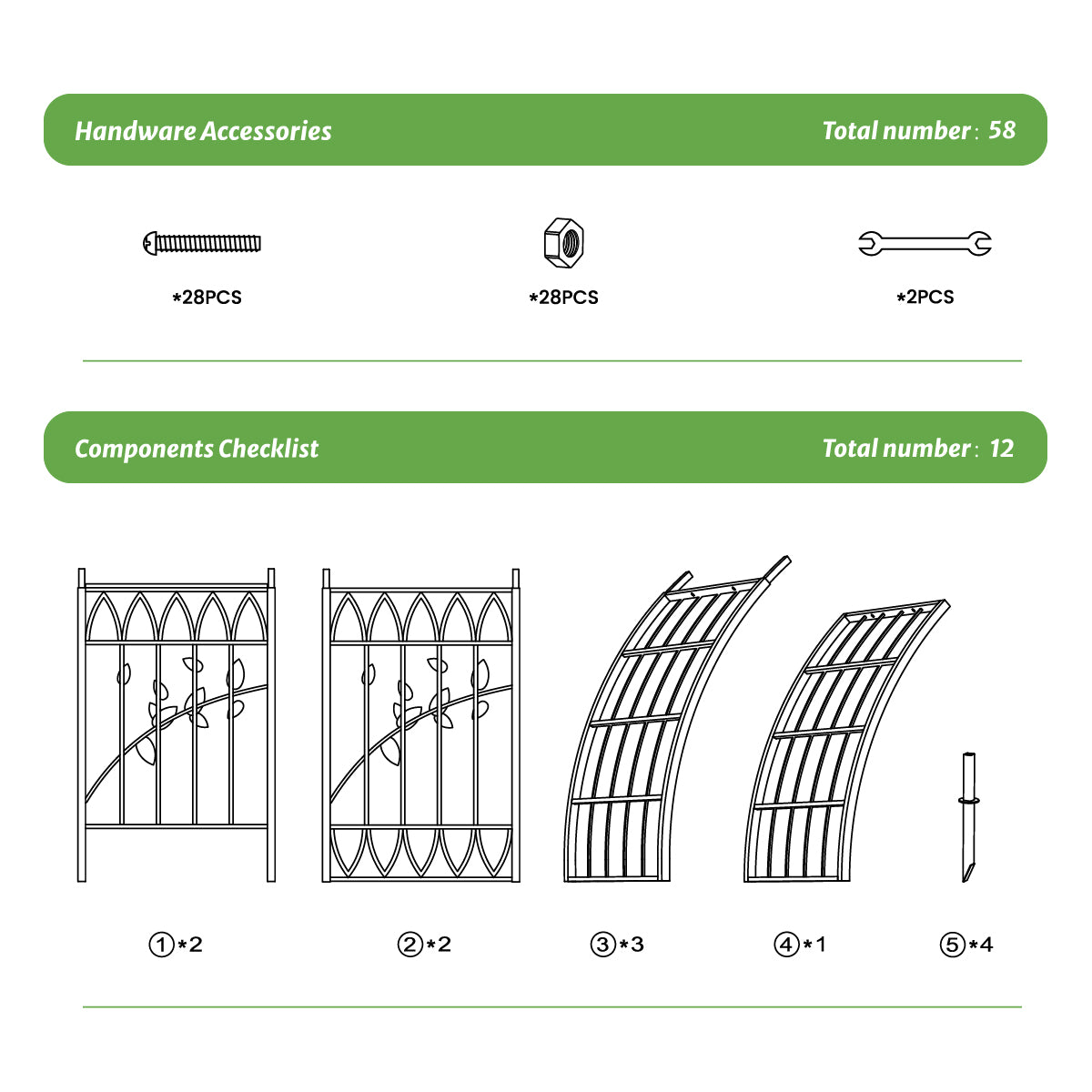 Handware Accessories

Total number : 58

*28PCS

*28PCS

*2PCS

Components Checklist

Total number : 12

①*2

②*2

③*3

④*1

⑤*4